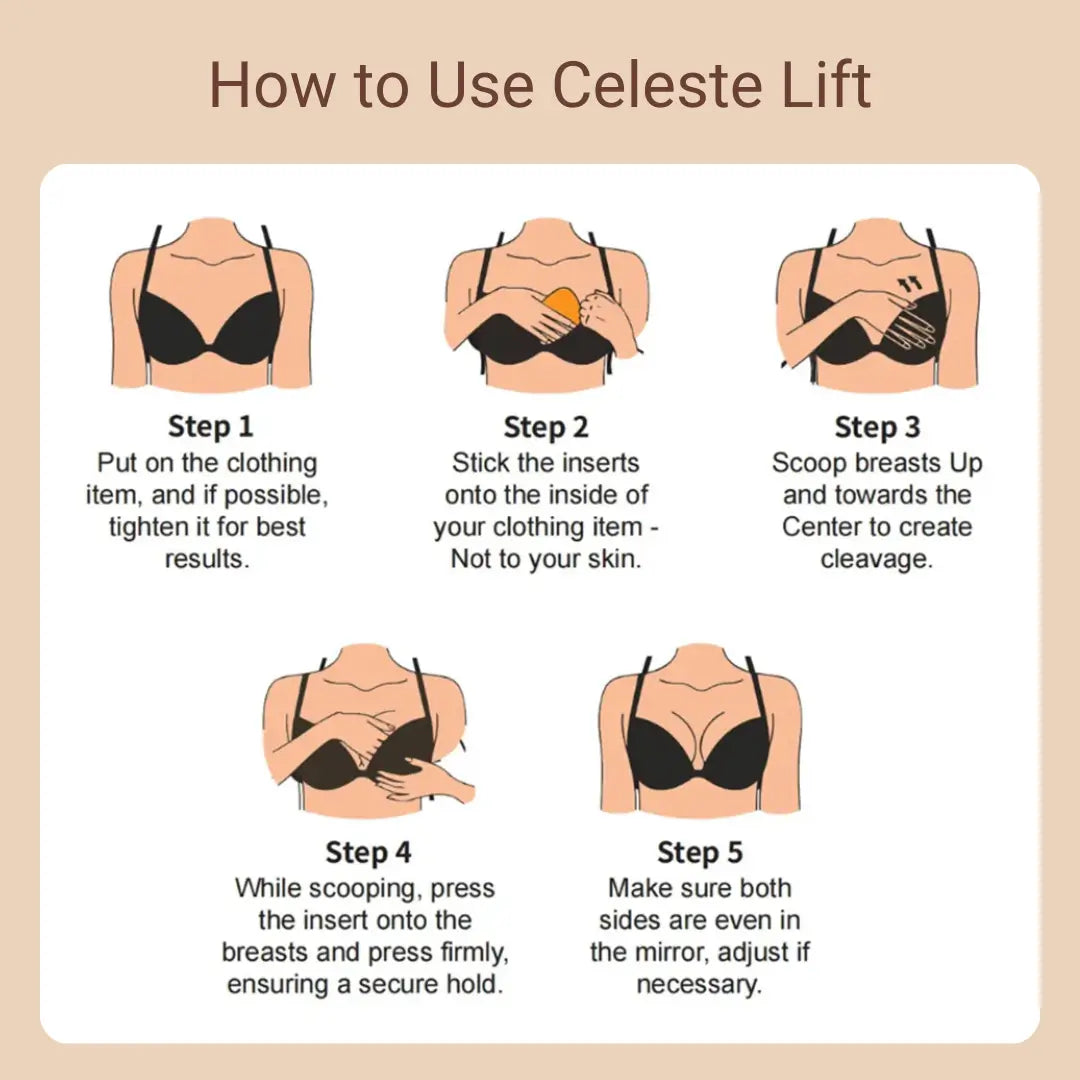 How to Use Celeste Lift

Step 1
Put on the clothing item, and if possible, tighten it for best results.

Step 2
Stick the inserts onto the inside of your clothing item - Not to your skin.

Step 3
Scoop breasts Up and towards the Center to create cleavage.

Step 4
While scooping, press the insert onto the breasts and press firmly, ensuring a secure hold.

Step 5
Make sure both sides are even in the mirror, adjust if necessary.